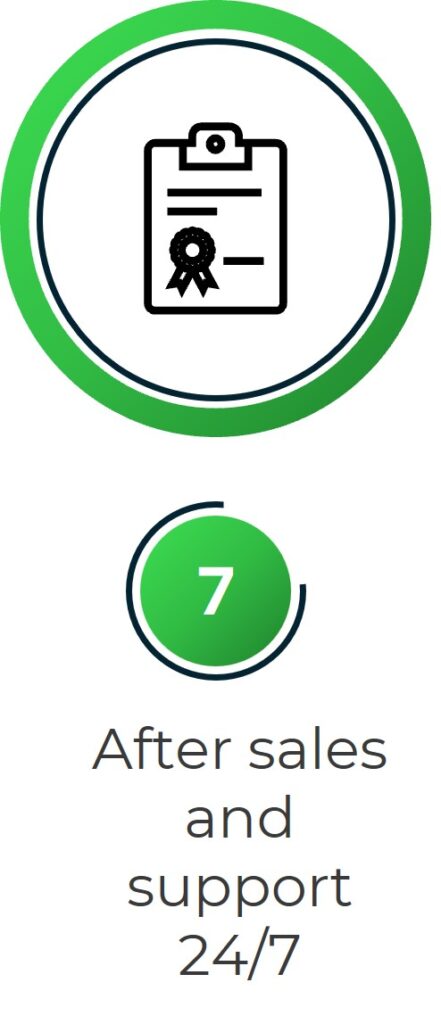 7

After sales and support 24/7