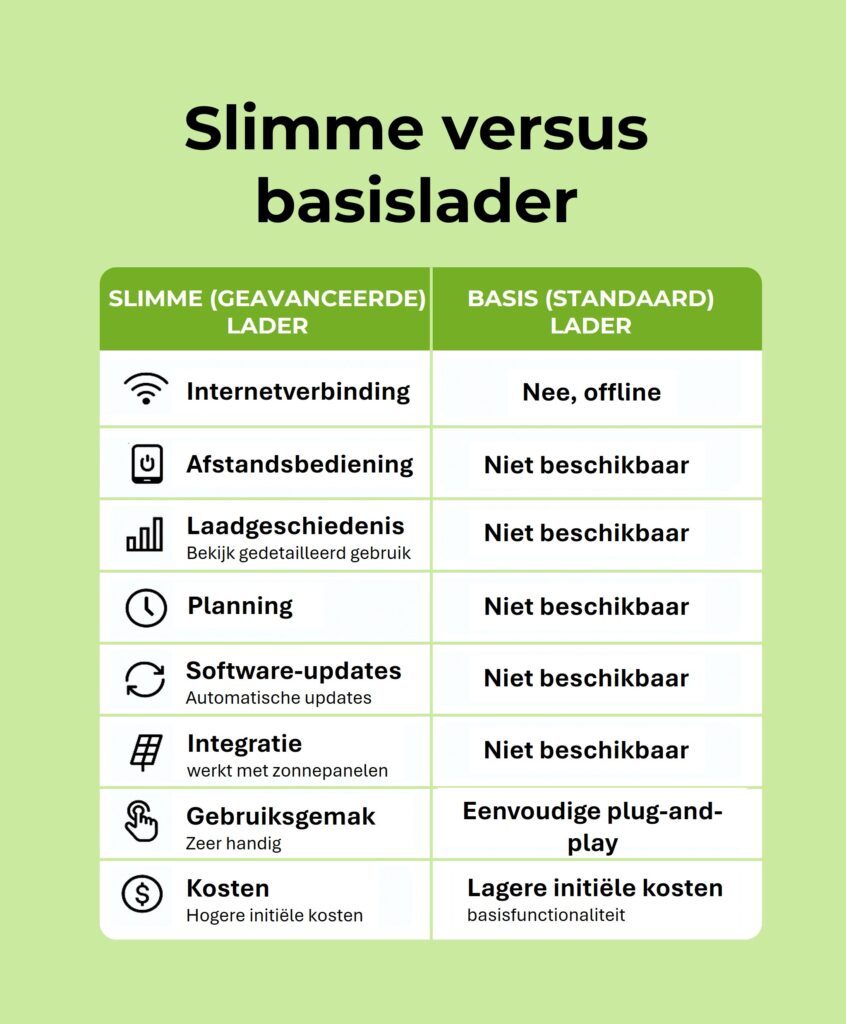 Slimme versus basislader

| SLIMME (GEAVANCEERDE) LADER | BASIS (STANDAARD) LADER |
|---|---|
| Internetverbinding | Nee, offline |
| Afstandsbediening | Niet beschikbaar |
| Laadgeschiedenis Bekijk gedetailleerd gebruik | Niet beschikbaar |
| Planning | Niet beschikbaar |
| Software-updates Automatische updates | Niet beschikbaar |
| Integratie werkt met zonnepanelen | Niet beschikbaar |
| Gebruiksgemak Zeer handig | Eenvoudige plug-and-play |
| Kosten Hogere initiële kosten | Lagere initiële kosten basisfunctionaliteit |